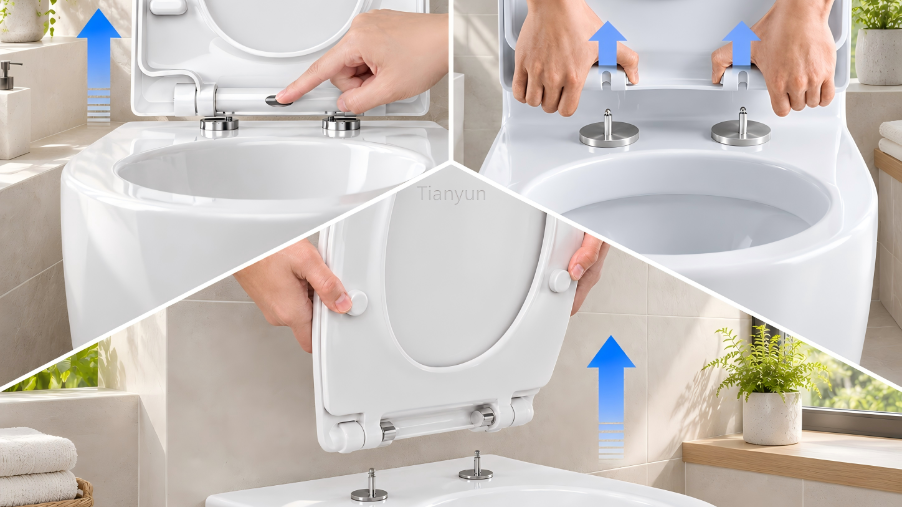 Tianyun